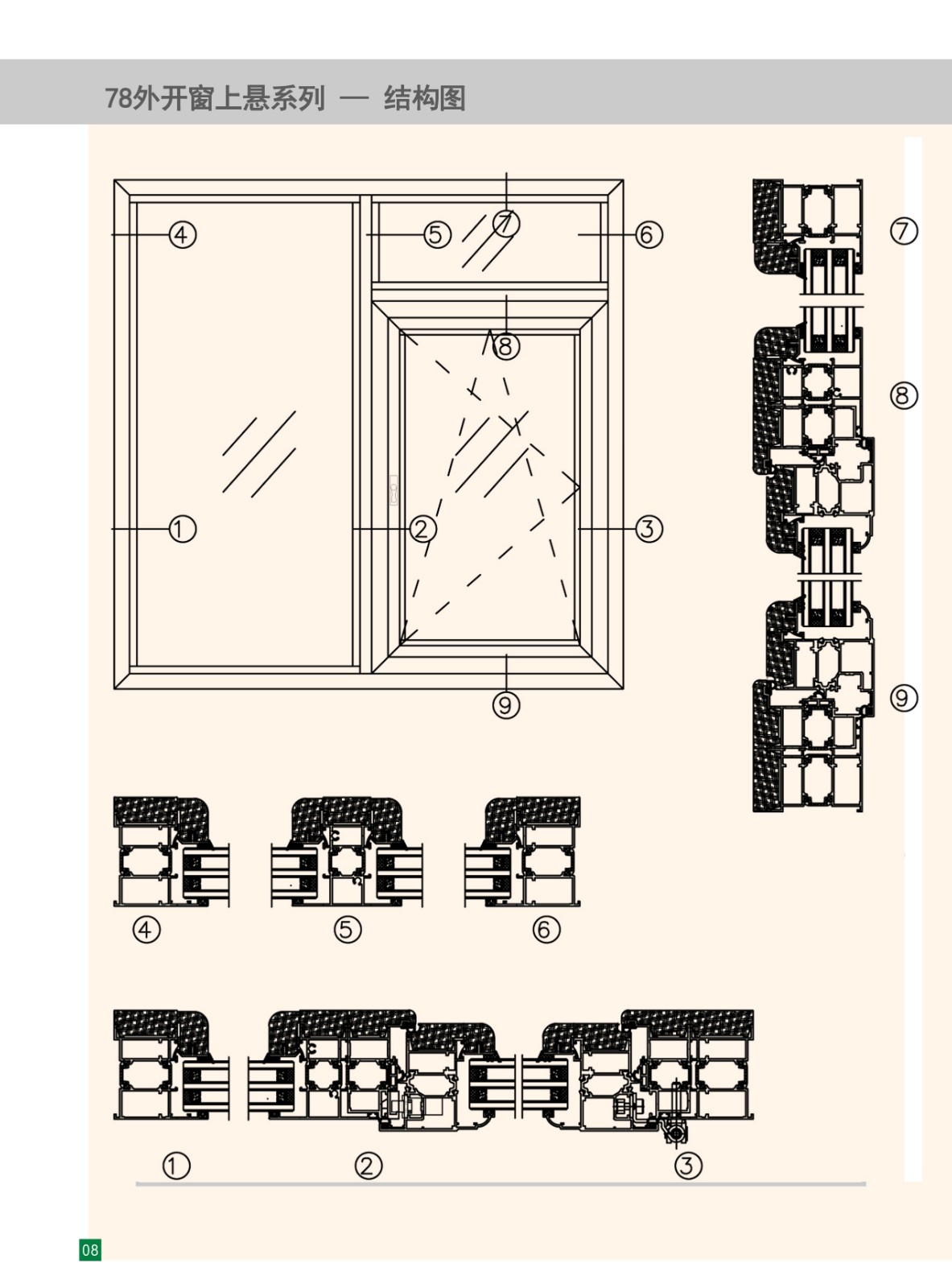 78外开窗上悬系列 — 结构图

④ ⑤ ⑦ ⑥

⑧

① ② ③

⑨

⑦

⑧

⑨

④ ⑤ ⑥

① ② ③

08